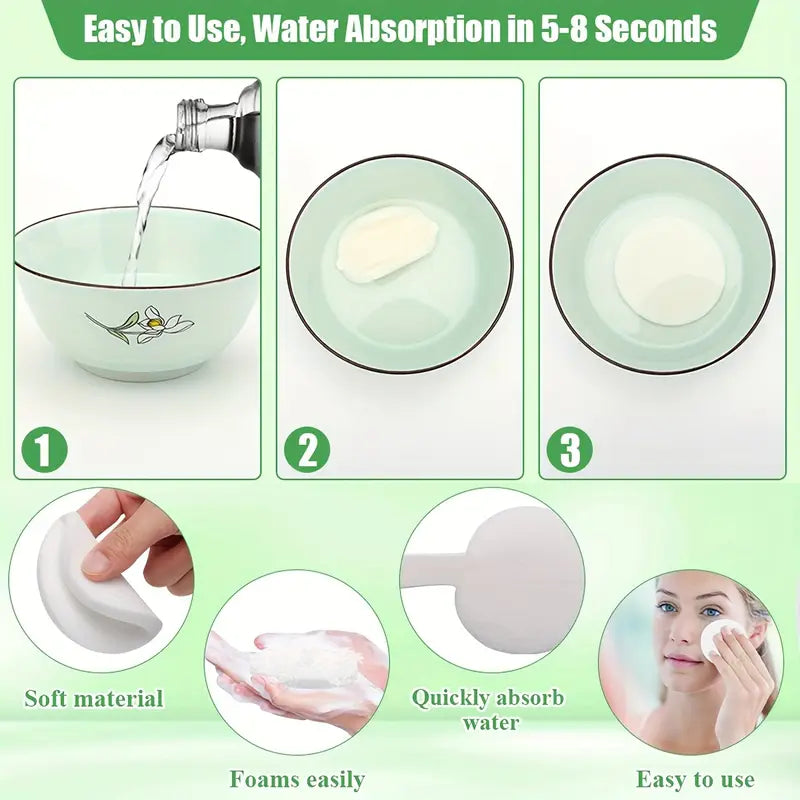 Easy to Use, Water Absorption in 5-8 Seconds

1

2

3

Soft material

Foams easily

Quickly absorb water

Easy to use